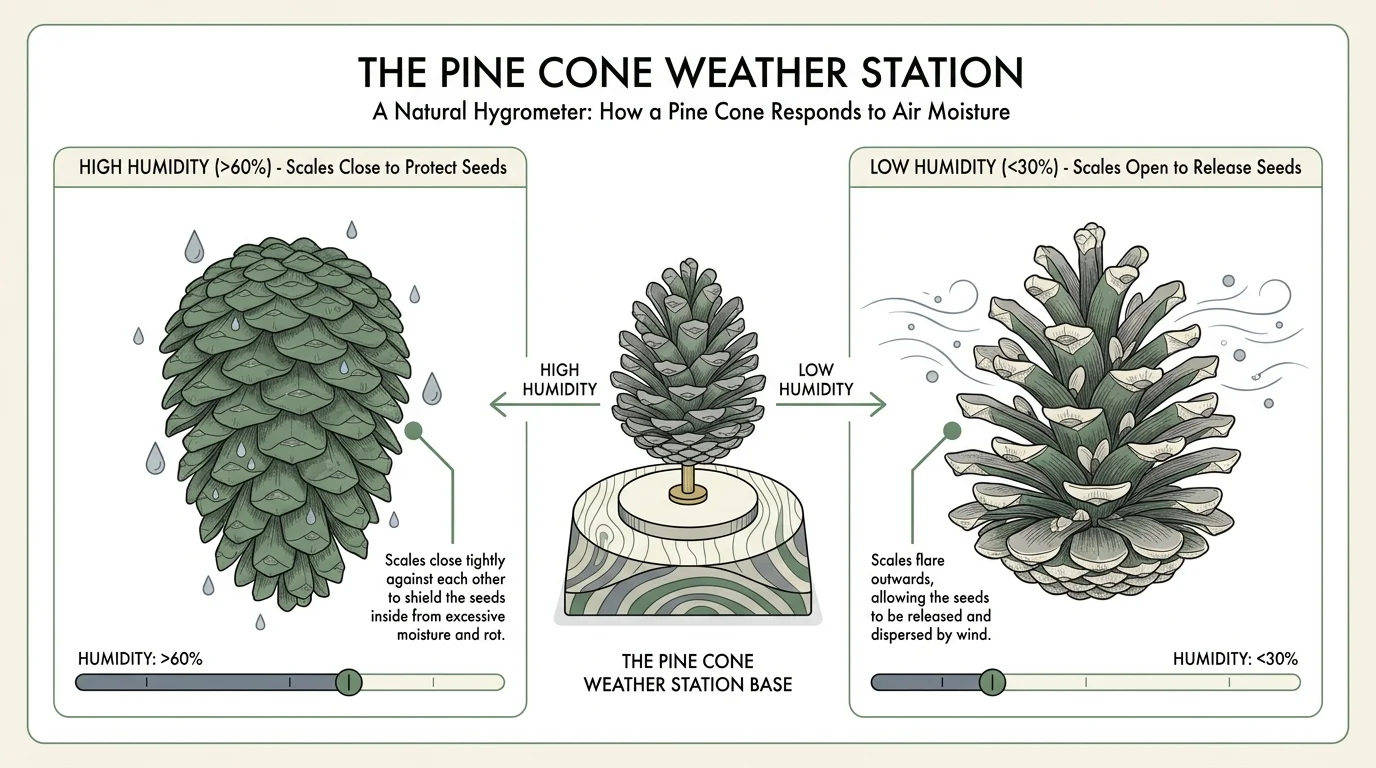 THE PINE CONE WEATHER STATION
A Natural Hygrometer: How a Pine Cone Responds to Air Moisture

HIGH HUMIDITY (>60%) - Scales Close to Protect Seeds

Scales close tightly against each other to shield the seeds inside from excessive moisture and rot.

HUMIDITY: >60%

HIGH HUMIDITY

LOW HUMIDITY

THE PINE CONE WEATHER STATION BASE

LOW HUMIDITY (<30%) - Scales Open to Release Seeds

Scales flare outwards, allowing the seeds to be released and dispersed by wind.

HUMIDITY: <30%