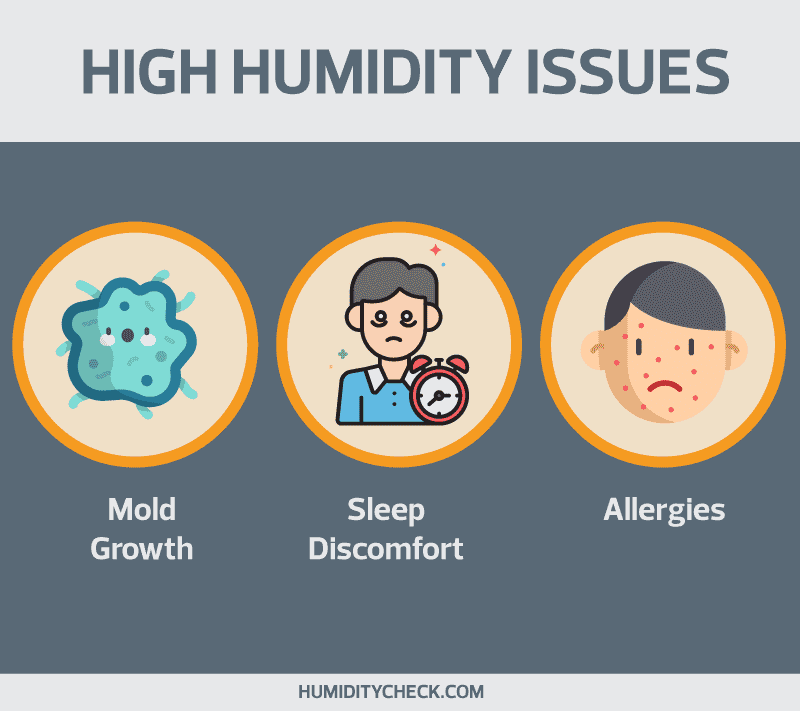 HIGH HUMIDITY ISSUES

Mold Growth

Sleep Discomfort

Allergies

HUMIDITYCHECK.COM